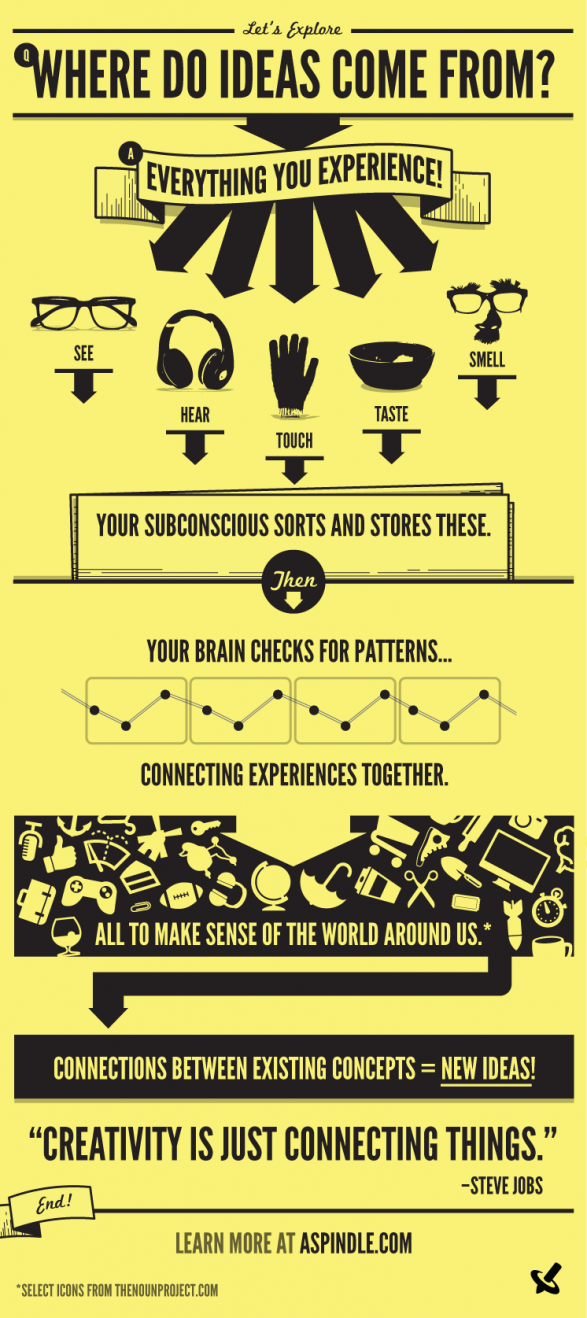 Let's Explore

Q WHERE DO IDEAS COME FROM?

A EVERYTHING YOU EXPERIENCE!

SEE

HEAR

TOUCH

TASTE

SMELL

YOUR SUBCONSCIOUS SORTS AND STORES THESE.

Then

YOUR BRAIN CHECKS FOR PATTERNS...

CONNECTING EXPERIENCES TOGETHER.

ALL TO MAKE SENSE OF THE WORLD AROUND US.*

CONNECTIONS BETWEEN EXISTING CONCEPTS = NEW IDEAS!

"CREATIVITY IS JUST CONNECTING THINGS."

–STEVE JOBS

End!

LEARN MORE AT ASPINDLE.COM

*SELECT ICONS FROM THENOUNPROJECT.COM