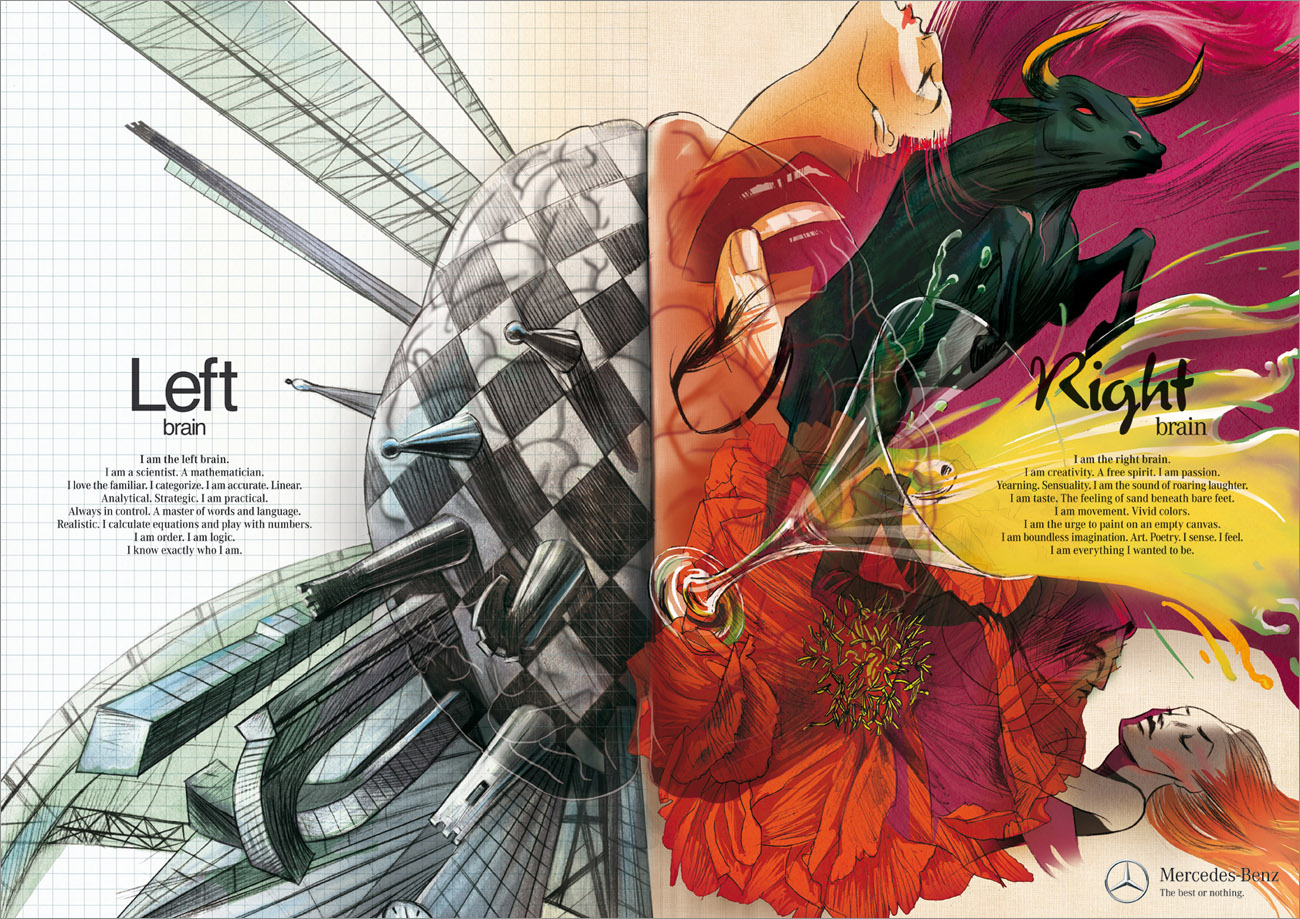 Left
brain

I am the left brain.
I am a scientist. A mathematician.
I love the familiar. I categorize. I am accurate. Linear.
Analytical. Strategic. I am practical.
Always in control. A master of words and language.
Realistic. I calculate equations and play with numbers.
I am order. I am logic.
I know exactly who I am.

Right
brain

I am the right brain.
I am creativity. A free spirit. I am passion.
Yearning. Sensuality. I am the sound of roaring laughter.
I am taste. The feeling of sand beneath bare feet.
I am movement. Vivid colors.
I am the urge to paint on an empty canvas.
I am boundless imagination. Art. Poetry. I sense. I feel.
I am everything I wanted to be.

Mercedes-Benz
The best or nothing.