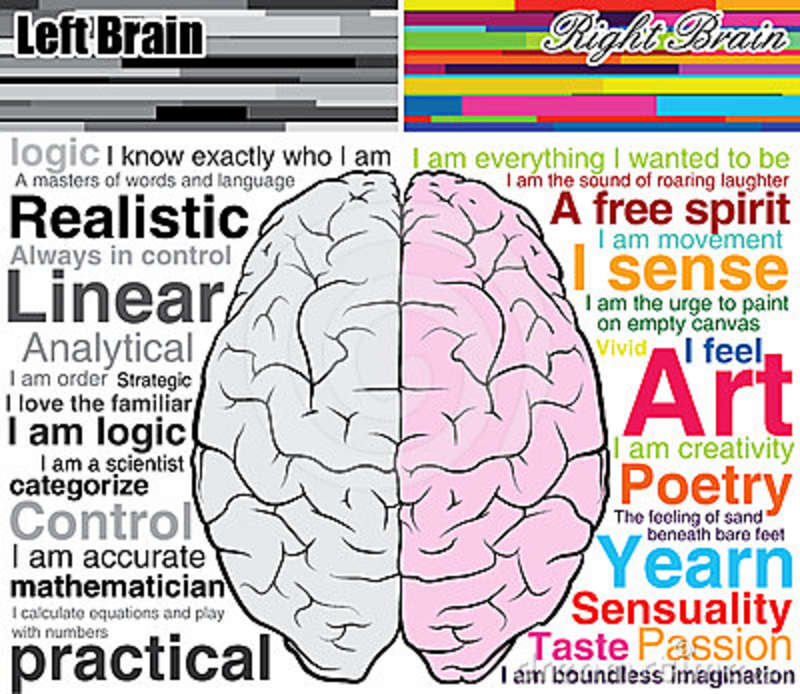 Left Brain

logic I know exactly who I am
A masters of words and language
Realistic
Always in control
Linear
Analytical
I am order Strategic
I love the familiar
I am logic
I am a scientist
categorize
Control
I am accurate
mathematician
I calculate equations and play with numbers
practical

Right Brain

I am everything I wanted to be
I am the sound of roaring laughter
A free spirit
I am movement
I sense
I am the urge to paint on empty canvas
Vivid I feel
Art
I am creativity
Poetry
The feeling of sand beneath bare feet
Yearn
Sensuality
Taste Passion
I am boundless imagination