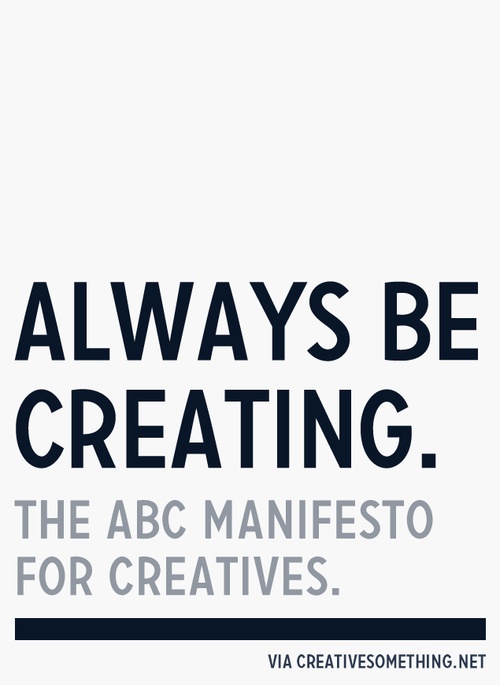 ALWAYS BE CREATING.

THE ABC MANIFESTO FOR CREATIVES.

VIA CREATIVESOMETHING.NET