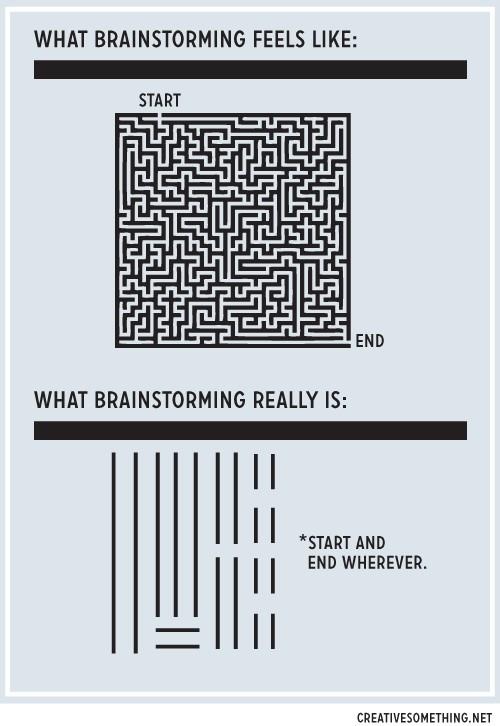 WHAT BRAINSTORMING FEELS LIKE:

START

END

WHAT BRAINSTORMING REALLY IS:

*START AND END WHEREVER.

CREATIVESOMETHING.NET