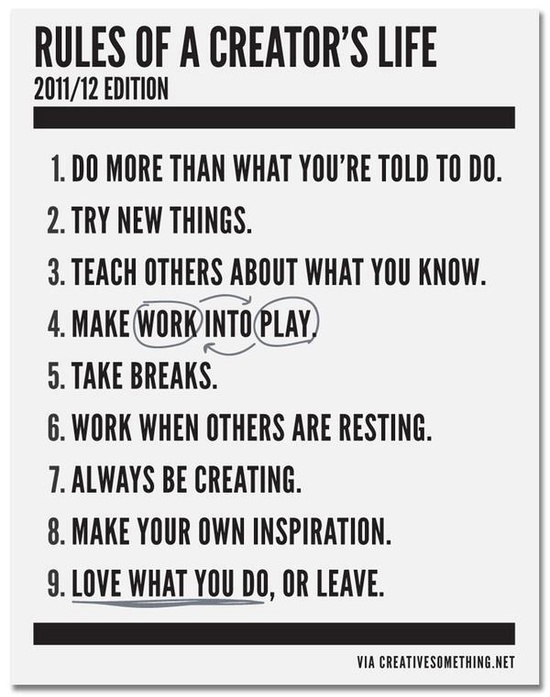 RULES OF A CREATOR'S LIFE
2011/12 EDITION

1. DO MORE THAN WHAT YOU'RE TOLD TO DO.
2. TRY NEW THINGS.
3. TEACH OTHERS ABOUT WHAT YOU KNOW.
4. MAKE WORK INTO PLAY.
5. TAKE BREAKS.
6. WORK WHEN OTHERS ARE RESTING.
7. ALWAYS BE CREATING.
8. MAKE YOUR OWN INSPIRATION.
9. LOVE WHAT YOU DO, OR LEAVE.

VIA CREATIVESOMETHING.NET