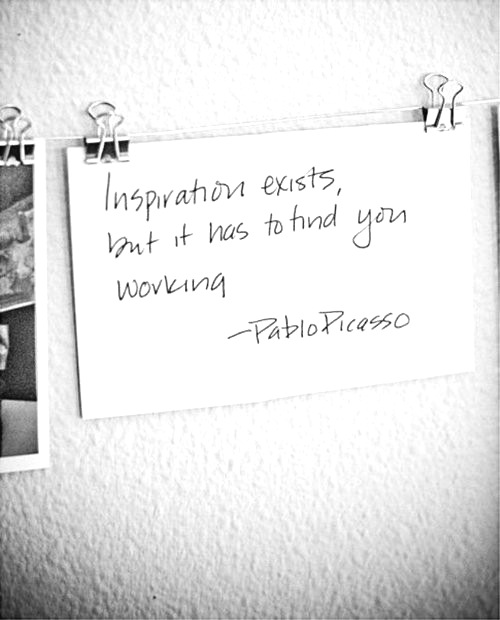 Inspiration exists,
but it has to find you
working
—Pablo Picasso