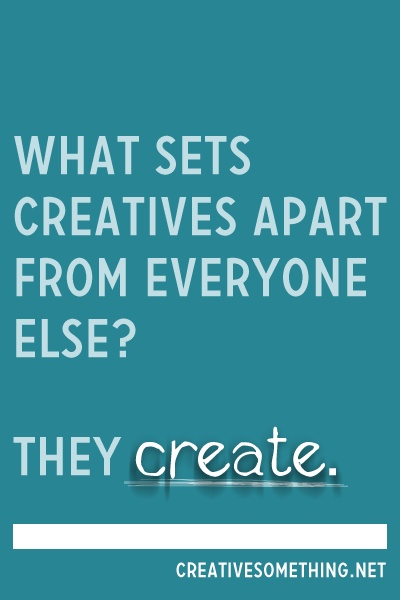 WHAT SETS CREATIVES APART FROM EVERYONE ELSE?

THEY create.

CREATIVESOMETHING.NET