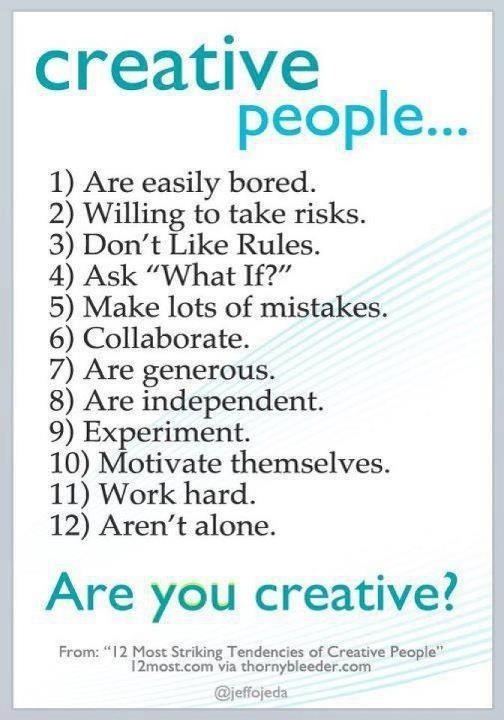 creative people...

1) Are easily bored.
2) Willing to take risks.
3) Don't Like Rules.
4) Ask "What If?"
5) Make lots of mistakes.
6) Collaborate.
7) Are generous.
8) Are independent.
9) Experiment.
10) Motivate themselves.
11) Work hard.
12) Aren't alone.

Are you creative?

From: "12 Most Striking Tendencies of Creative People" 12most.com via thornybleeder.com

@jeffojeda