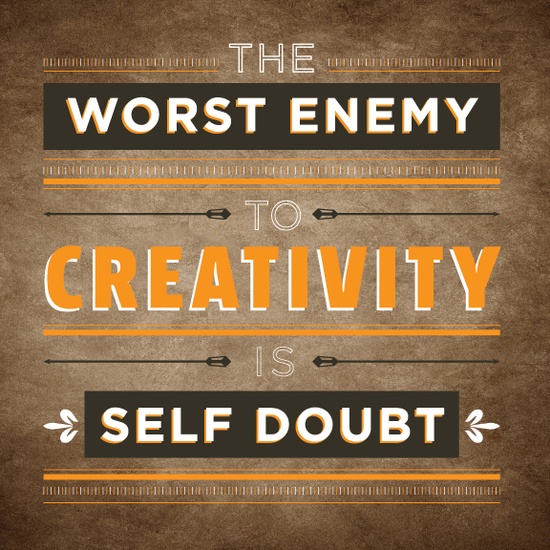 THE
WORST ENEMY
TO
CREATIVITY
IS
SELF DOUBT