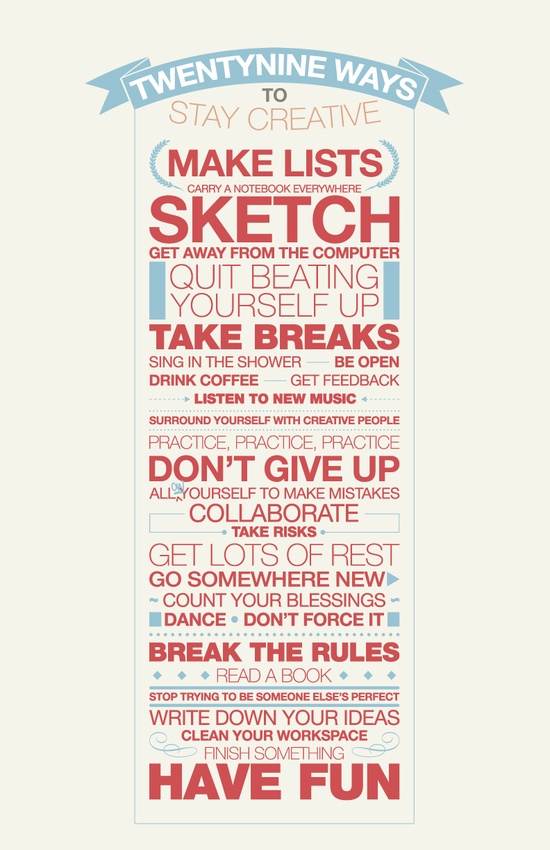 TWENTYNINE WAYS
TO
STAY CREATIVE

MAKE LISTS
CARRY A NOTEBOOK EVERYWHERE
SKETCH
GET AWAY FROM THE COMPUTER
QUIT BEATING YOURSELF UP
TAKE BREAKS
SING IN THE SHOWER — BE OPEN
DRINK COFFEE — GET FEEDBACK
LISTEN TO NEW MUSIC
SURROUND YOURSELF WITH CREATIVE PEOPLE
PRACTICE, PRACTICE, PRACTICE
DON'T GIVE UP
ALLOW YOURSELF TO MAKE MISTAKES
COLLABORATE
TAKE RISKS
GET LOTS OF REST
GO SOMEWHERE NEW
COUNT YOUR BLESSINGS
DANCE • DON'T FORCE IT
BREAK THE RULES
READ A BOOK
STOP TRYING TO BE SOMEONE ELSE'S PERFECT
WRITE DOWN YOUR IDEAS
CLEAN YOUR WORKSPACE
FINISH SOMETHING
HAVE FUN