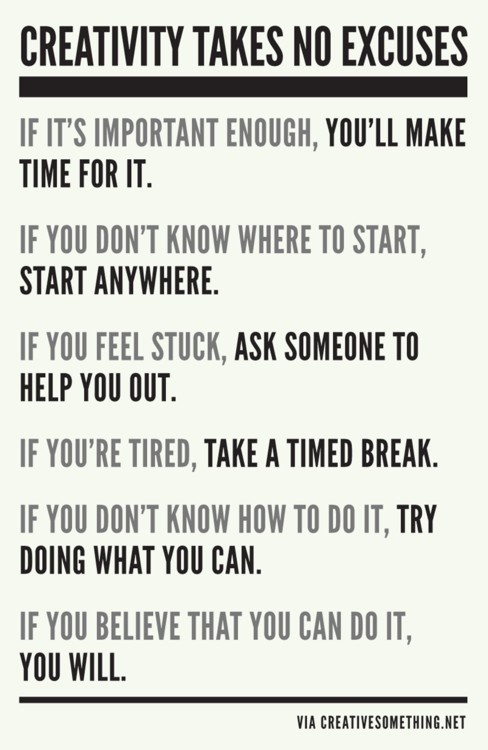 CREATIVITY TAKES NO EXCUSES

IF IT'S IMPORTANT ENOUGH, YOU'LL MAKE TIME FOR IT.

IF YOU DON'T KNOW WHERE TO START, START ANYWHERE.

IF YOU FEEL STUCK, ASK SOMEONE TO HELP YOU OUT.

IF YOU'RE TIRED, TAKE A TIMED BREAK.

IF YOU DON'T KNOW HOW TO DO IT, TRY DOING WHAT YOU CAN.

IF YOU BELIEVE THAT YOU CAN DO IT, YOU WILL.

VIA CREATIVESOMETHING.NET