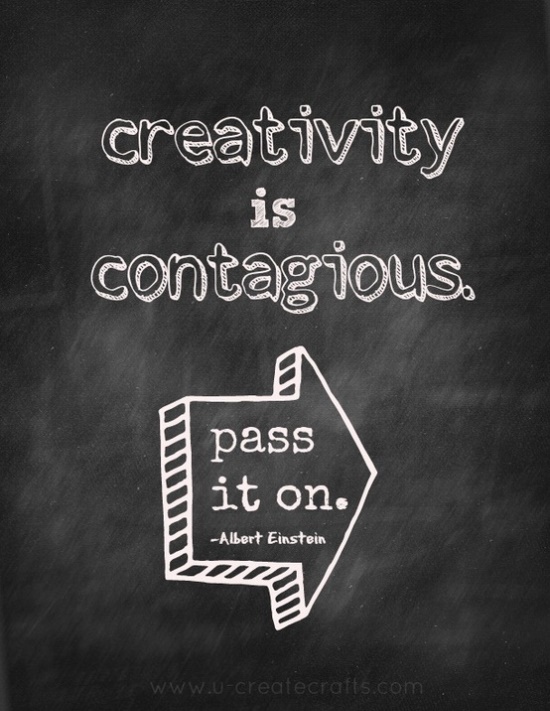 creativity
is
contagious.

pass
it on.
-Albert Einstein

www.u-createcrafts.com