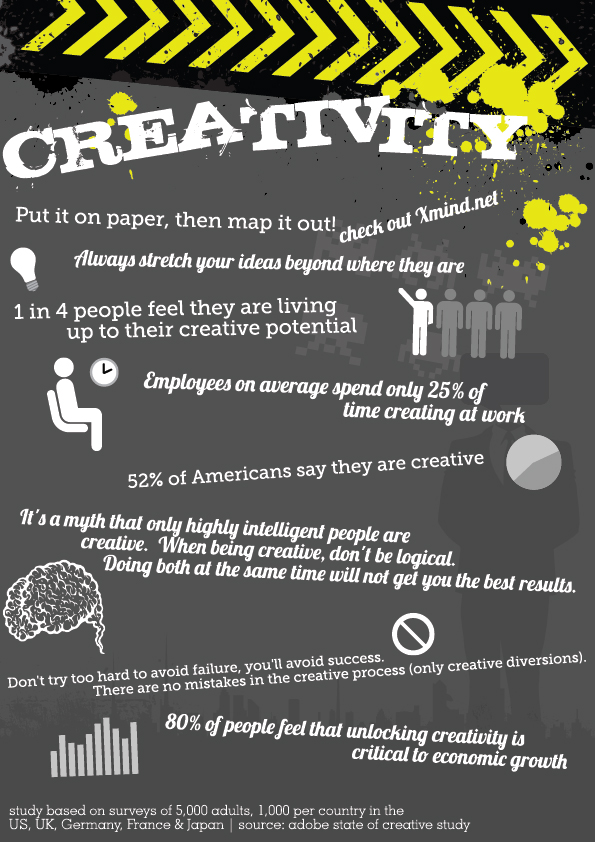 CREATIVITY

Put it on paper, then map it out!

check out Xmind.net

Always stretch your ideas beyond where they are

1 in 4 people feel they are living up to their creative potential

Employees on average spend only 25% of time creating at work

52% of Americans say they are creative

It's a myth that only highly intelligent people are creative. When being creative, don't be logical. Doing both at the same time will not get you the best results.

Don't try too hard to avoid failure, you'll avoid success. There are no mistakes in the creative process (only creative diversions).

80% of people feel that unlocking creativity is critical to economic growth

study based on surveys of 5,000 adults, 1,000 per country in the US, UK, Germany, France & Japan | source: adobe state of creative study